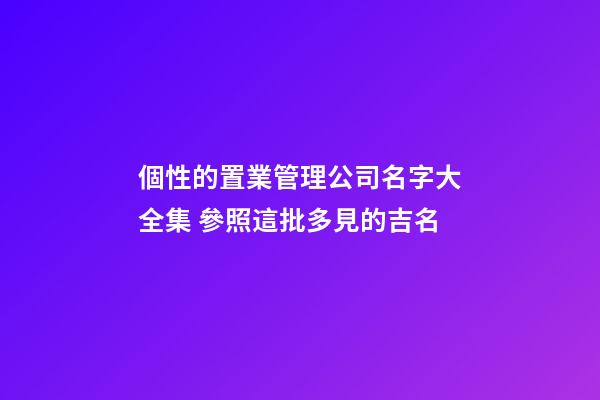 個性的置業管理公司名字大全集 參照這批多見的吉名